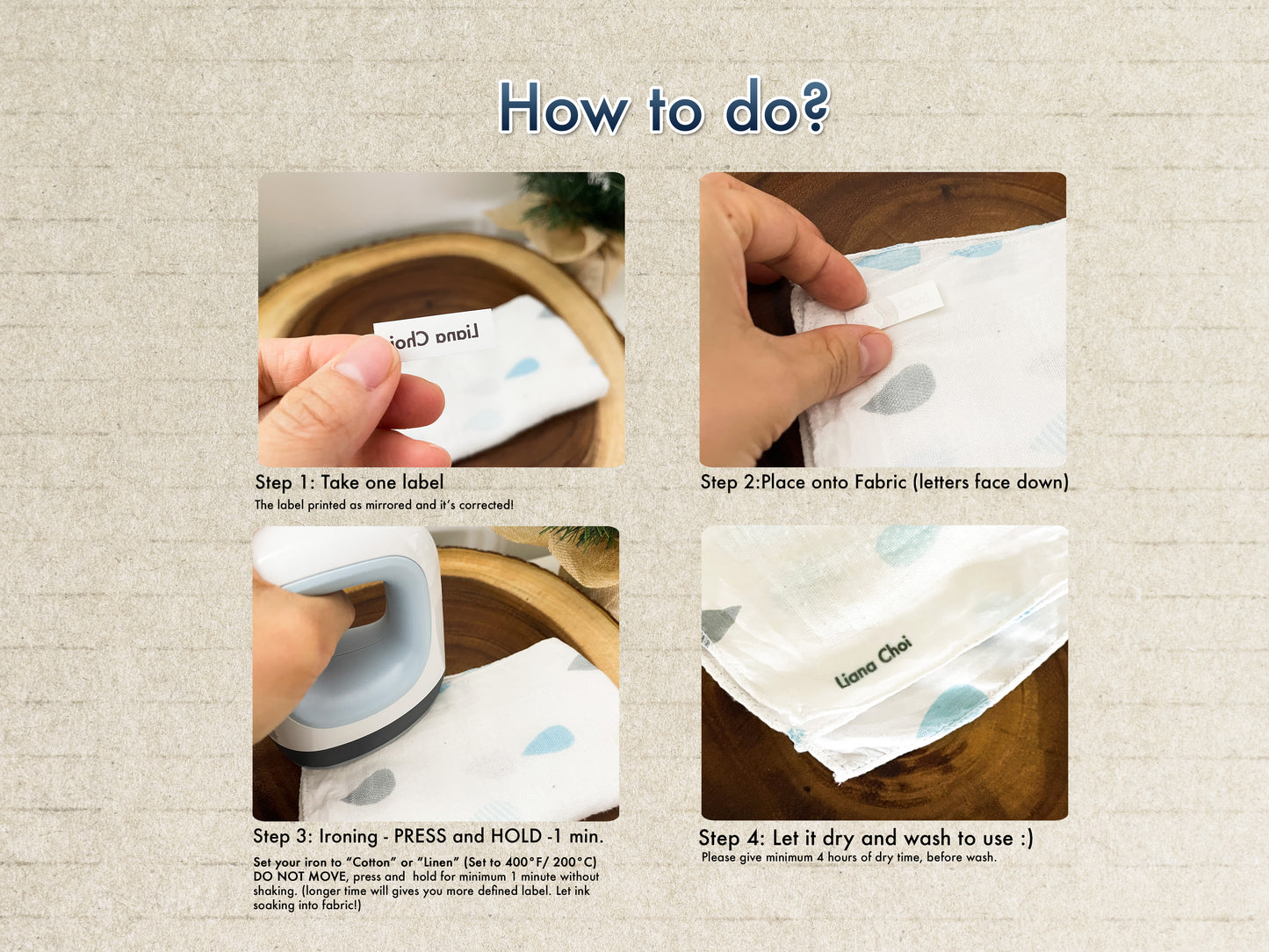 How to do?

Liana Choi

Step 1: Take one label
The label printed as mirrored and it's corrected!

Step 2:Place onto Fabric (letters face down)

Step 3: Ironing - PRESS and HOLD -1 min.
Set your iron to "Cotton" or "Linen" (Set to 400°F/ 200°C) DO NOT MOVE, press and hold for minimum 1 minute without shaking. (longer time will gives you more defined label. Let ink soaking into fabric!)

Liana Choi

Step 4: Let it dry and wash to use :)
Please give minimum 4 hours of dry time, before wash.